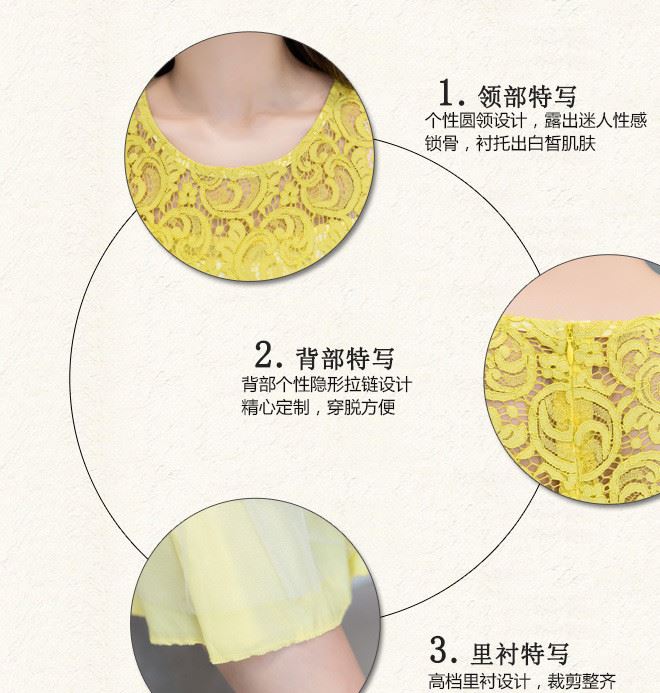 1. 领部特写
个性圆领设计，露出迷人性感锁骨，衬托出白皙肌肤

2. 背部特写
背部个性隐形拉链设计
精心定制，穿脱方便

3. 里衬特写
高档里衬设计，裁剪整齐