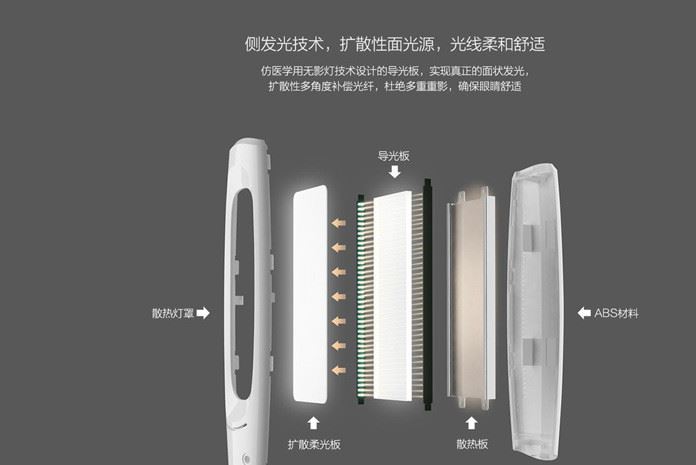 侧发光技术，扩散性面光源，光线柔和舒适

仿医学用无影灯技术设计的导光板，实现真正的面状发光，
扩散性多角度补偿光纤，杜绝多重重影，确保眼睛舒适

导光板

散热灯罩

ABS材料

扩散柔光板

散热板