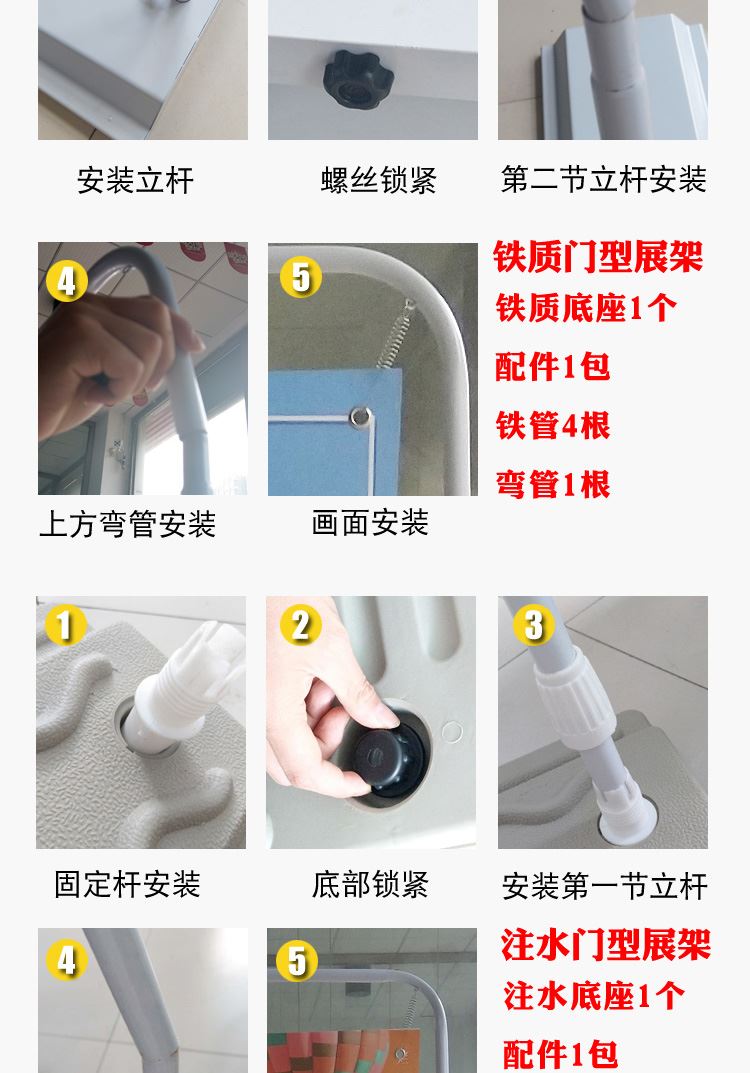 安装立杆

螺丝锁紧

第二节立杆安装

4

5

铁质门型展架
铁质底座1个
配件1包
铁管4根
弯管1根

上方弯管安装

画面安装

1

2

3

固定杆安装

底部锁紧

安装第一节立杆

4

5

注水门型展架
注水底座1个
配件1包